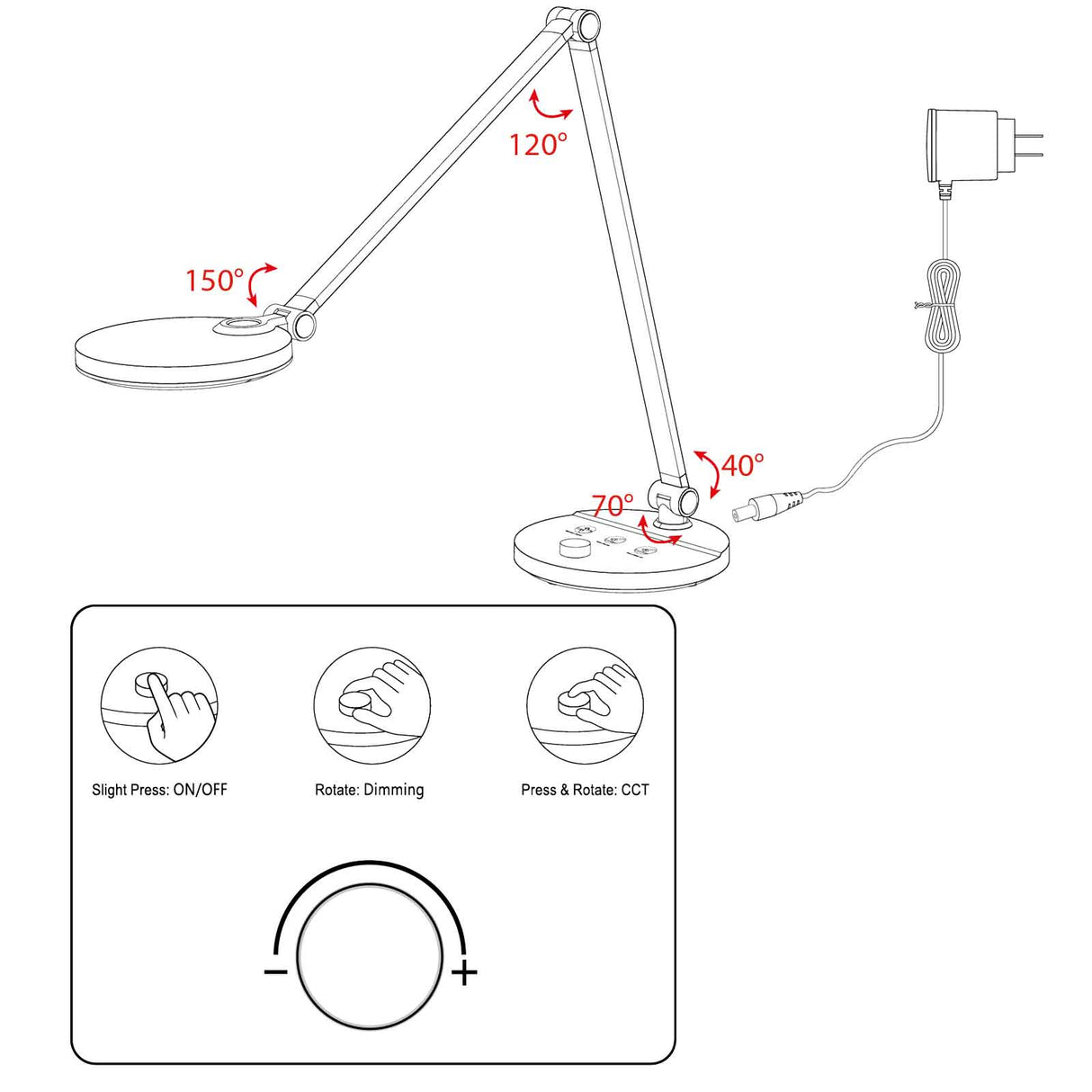 120°

150°

40°

70°

Slight Press: ON/OFF

Rotate: Dimming

Press & Rotate: CCT

−

+