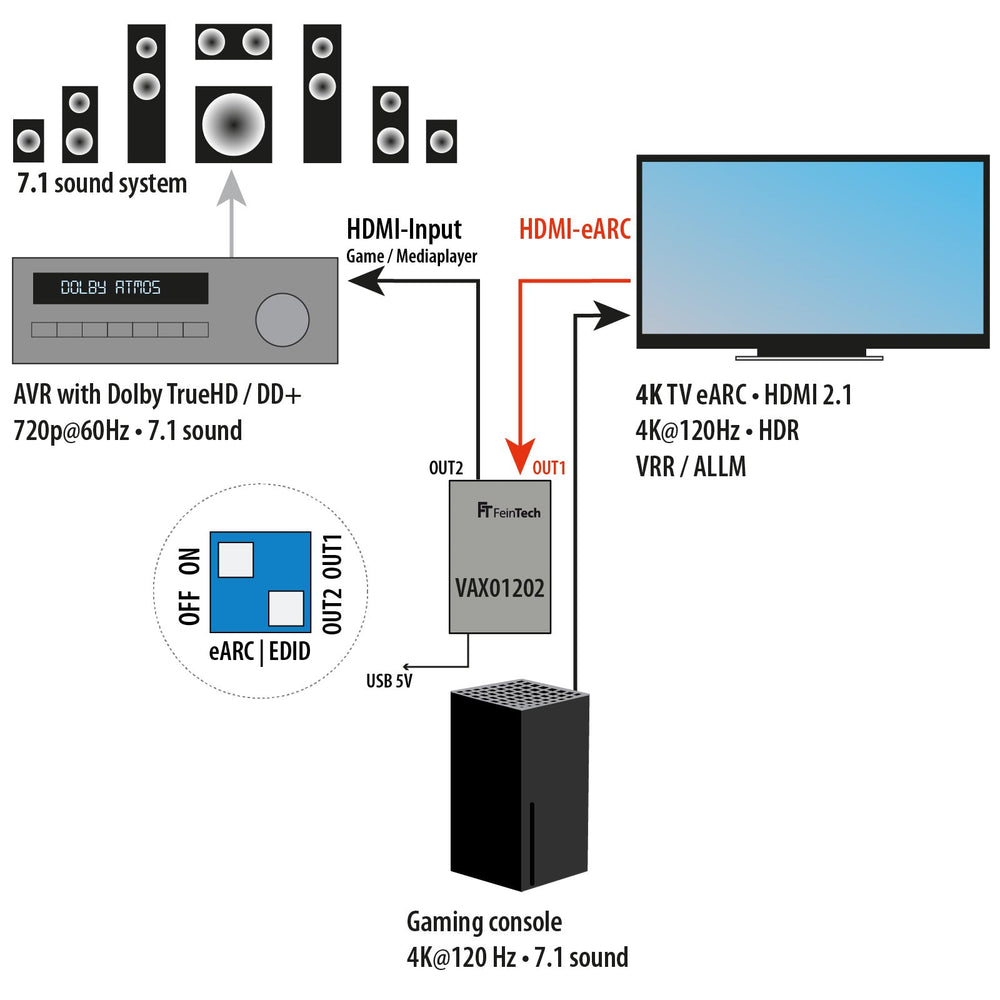 7.1 sound system

DOLBY ATMOS

HDMI-Input
Game / Mediaplayer

HDMI-eARC

AVR with Dolby TrueHD / DD+
720p@60Hz • 7.1 sound

4K TV eARC • HDMI 2.1
4K@120Hz • HDR
VRR / ALLM

OUT2

OUT1

FT FeinTech

VAX01202

OFF ON

OUT2 OUT1

eARC | EDID

USB 5V

Gaming console
4K@120 Hz • 7.1 sound